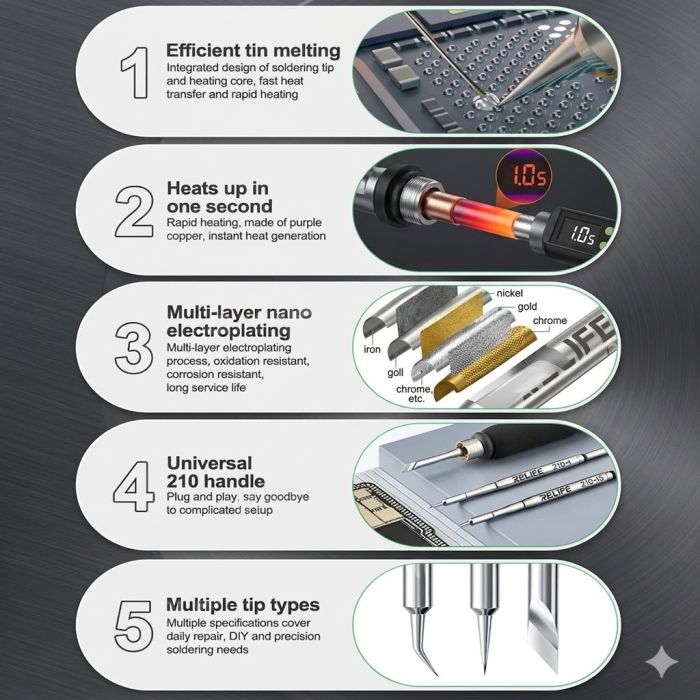 1
Efficient tin melting
Integrated design of soldering tip and heating core, fast heat transfer and rapid heating

2
Heats up in one second
Rapid heating, made of purple copper, instant heat generation

1.0s

1.0s

3
Multi-layer nano electroplating
Multi-layer electroplating process, oxidation resistant, corrosion resistant, long service life

nickel
gold
chrome
iron
goll
chrome, etc.

4
Universal 210 handle
Plug and play, say goodbye to complicated setup

RELIFE 210-I
RELIFE 210-IS

5
Multiple tip types
Multiple specifications cover daily repair, DIY and precision soldering needs