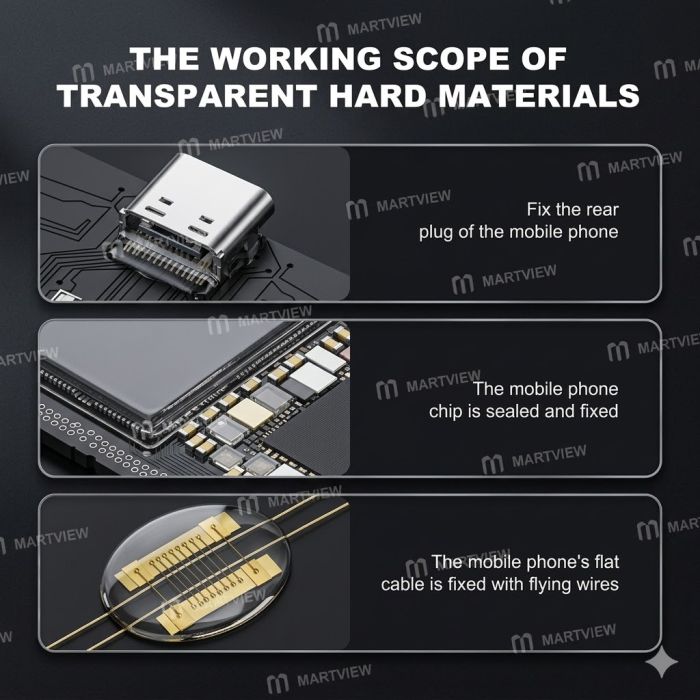 THE WORKING SCOPE OF TRANSPARENT HARD MATERIALS

Fix the rear plug of the mobile phone

The mobile phone chip is sealed and fixed

The mobile phone's flat cable is fixed with flying wires

MARTVIEW