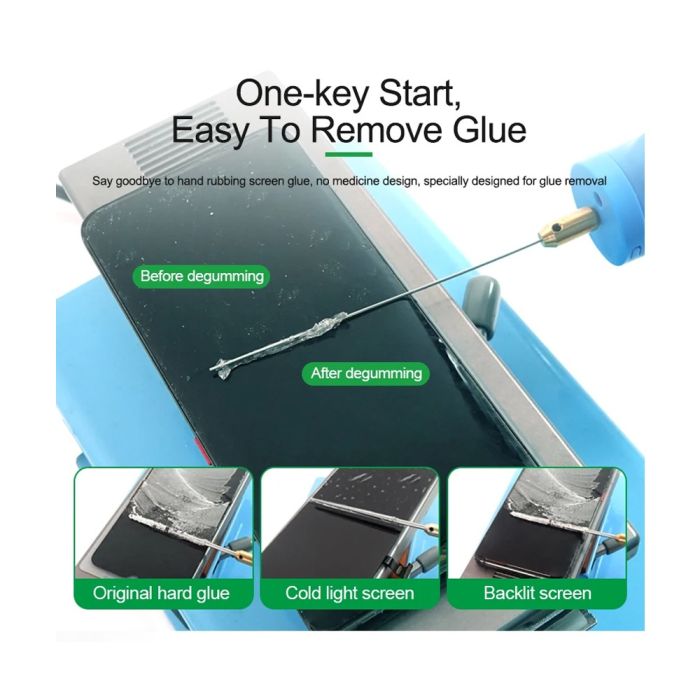 One-key Start,
Easy To Remove Glue

Say goodbye to hand rubbing screen glue, no medicine design, specially designed for glue removal

Before degumming

After degumming

Original hard glue

Cold light screen

Backlit screen