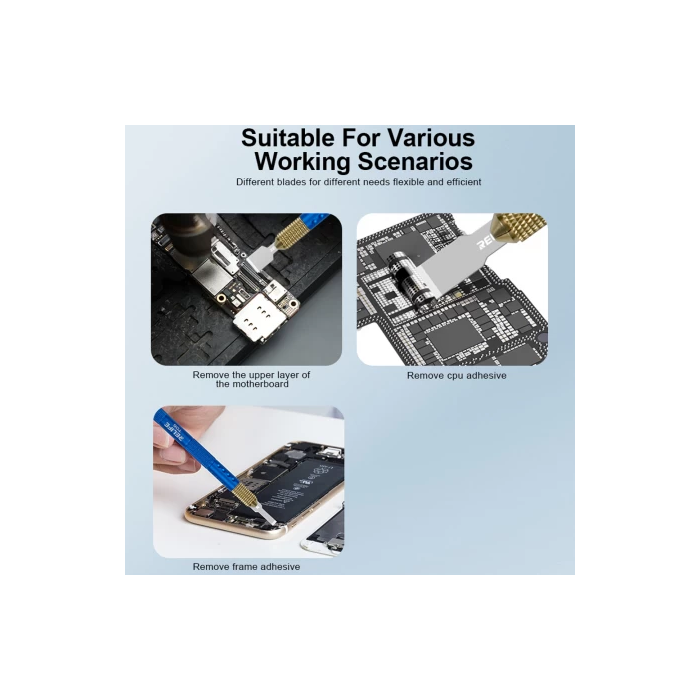 Suitable For Various Working Scenarios

Different blades for different needs flexible and efficient

Remove the upper layer of the motherboard

REL

Remove cpu adhesive

RELIFE

Remove frame adhesive