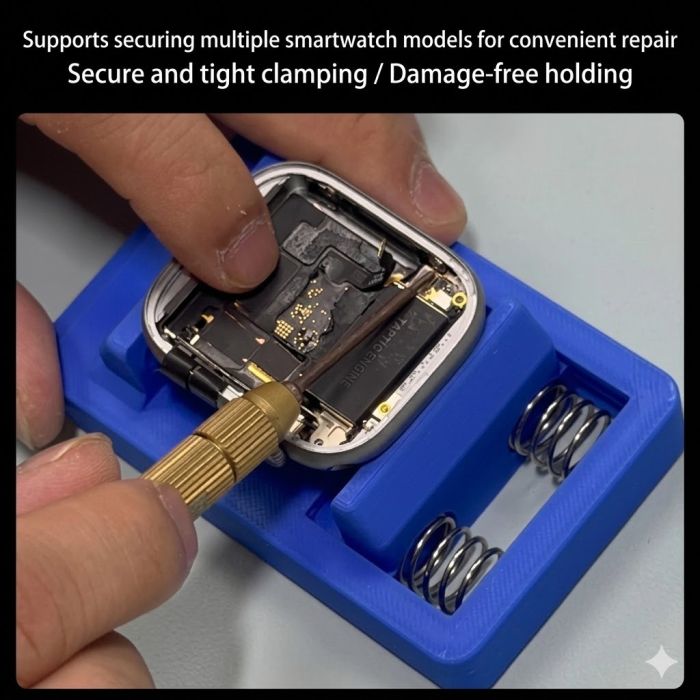 Supports securing multiple smartwatch models for convenient repair
Secure and tight clamping / Damage-free holding

TAPTIC ENGINE